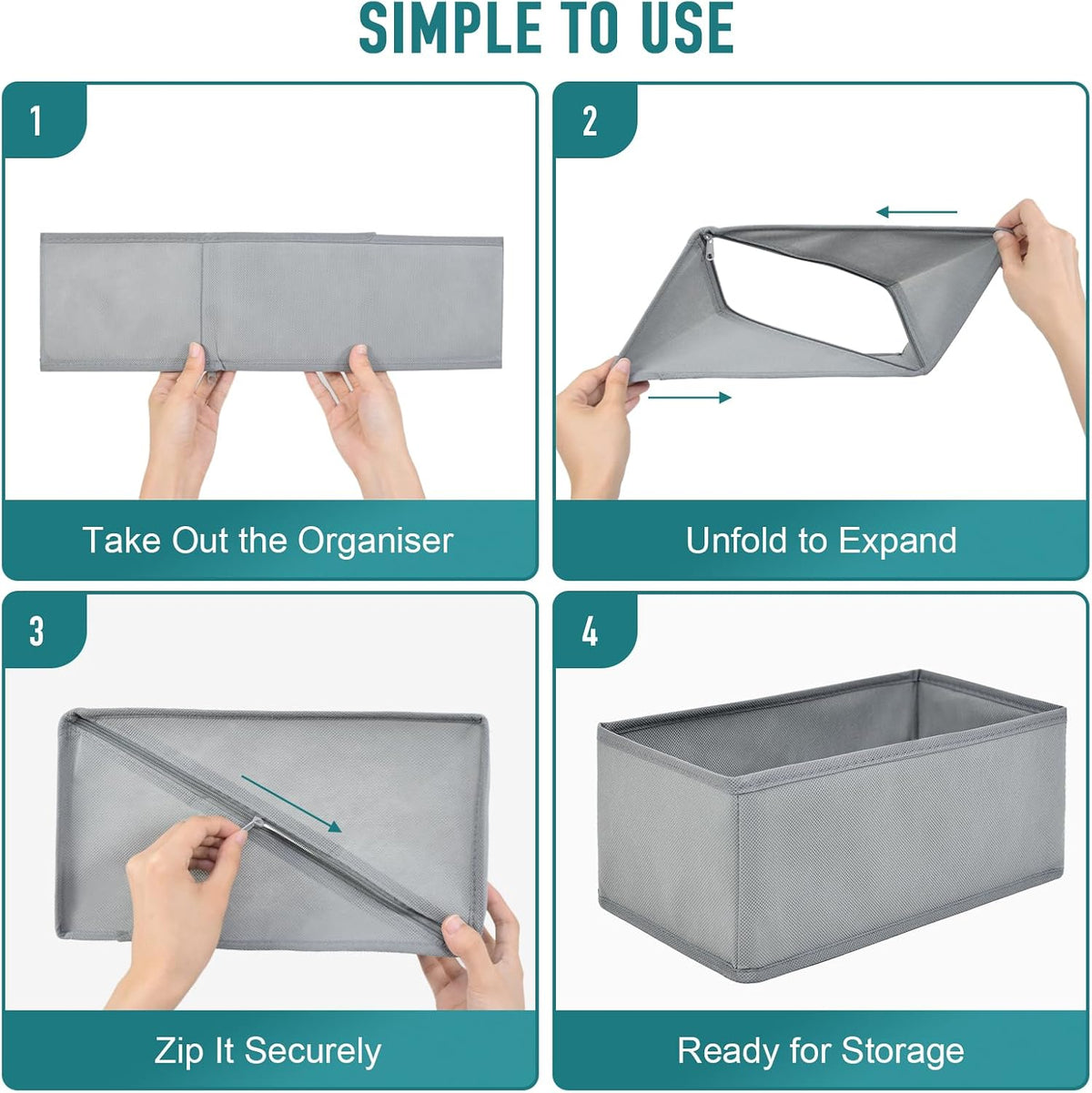 SIMPLE TO USE

1

Take Out the Organiser

2

Unfold to Expand

3

Zip It Securely

4

Ready for Storage