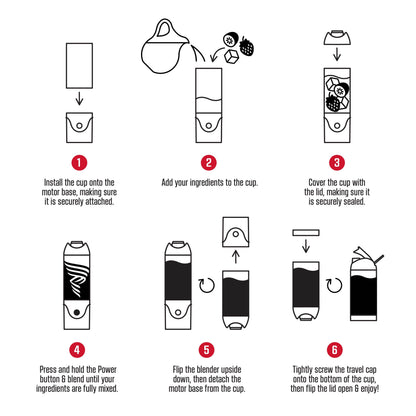 1

Install the cup onto the motor base, making sure it is securely attached.

2

Add your ingredients to the cup.

3

Cover the cup with the lid, making sure it is securely sealed.

4

Press and hold the Power button & blend until your ingredients are fully mixed.

5

Flip the blender upside down, then detach the motor base from the cup.

6

Tightly screw the travel cap onto the bottom of the cup, then flip the lid open & enjoy!