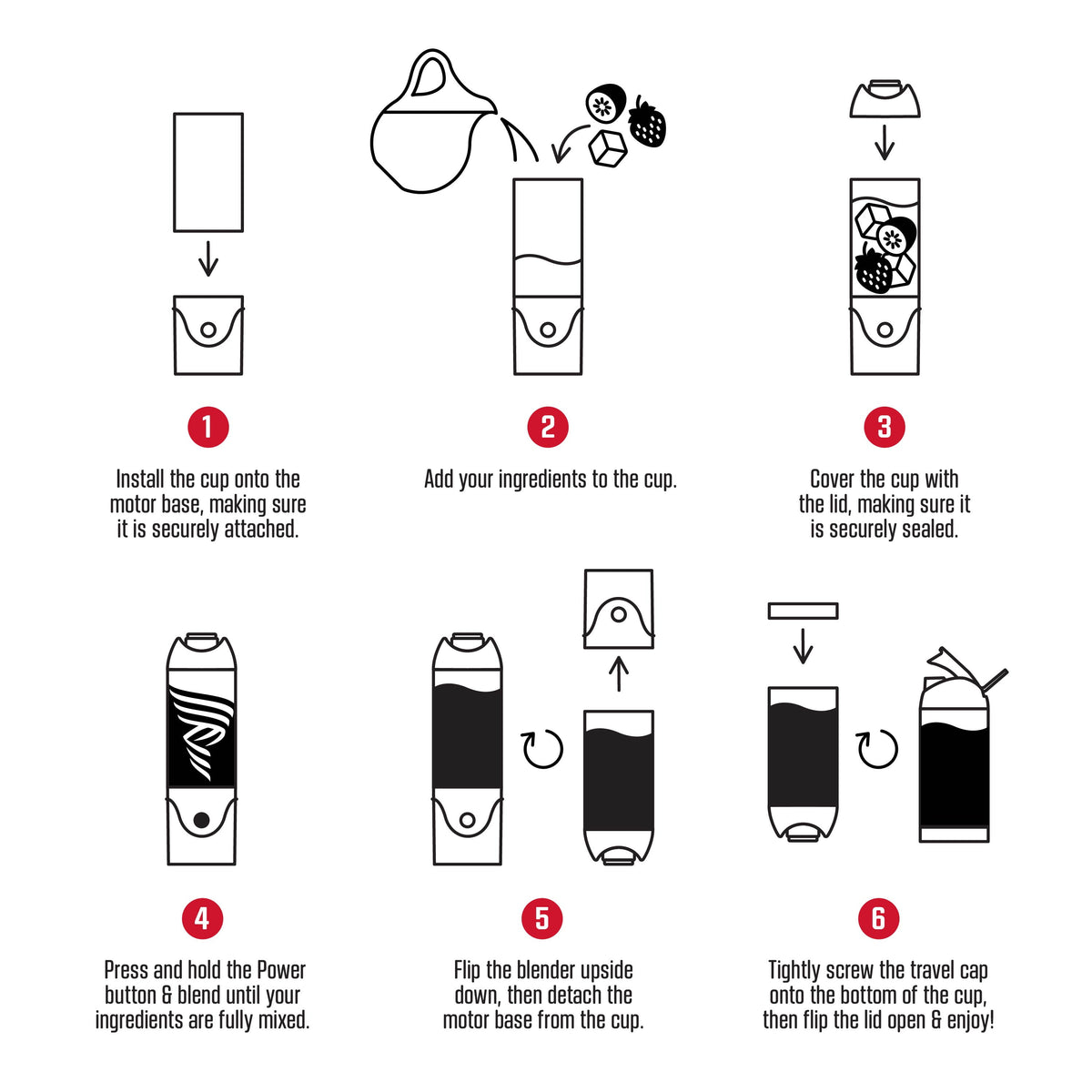 1

Install the cup onto the motor base, making sure it is securely attached.

2

Add your ingredients to the cup.

3

Cover the cup with the lid, making sure it is securely sealed.

4

Press and hold the Power button & blend until your ingredients are fully mixed.

5

Flip the blender upside down, then detach the motor base from the cup.

6

Tightly screw the travel cap onto the bottom of the cup, then flip the lid open & enjoy!